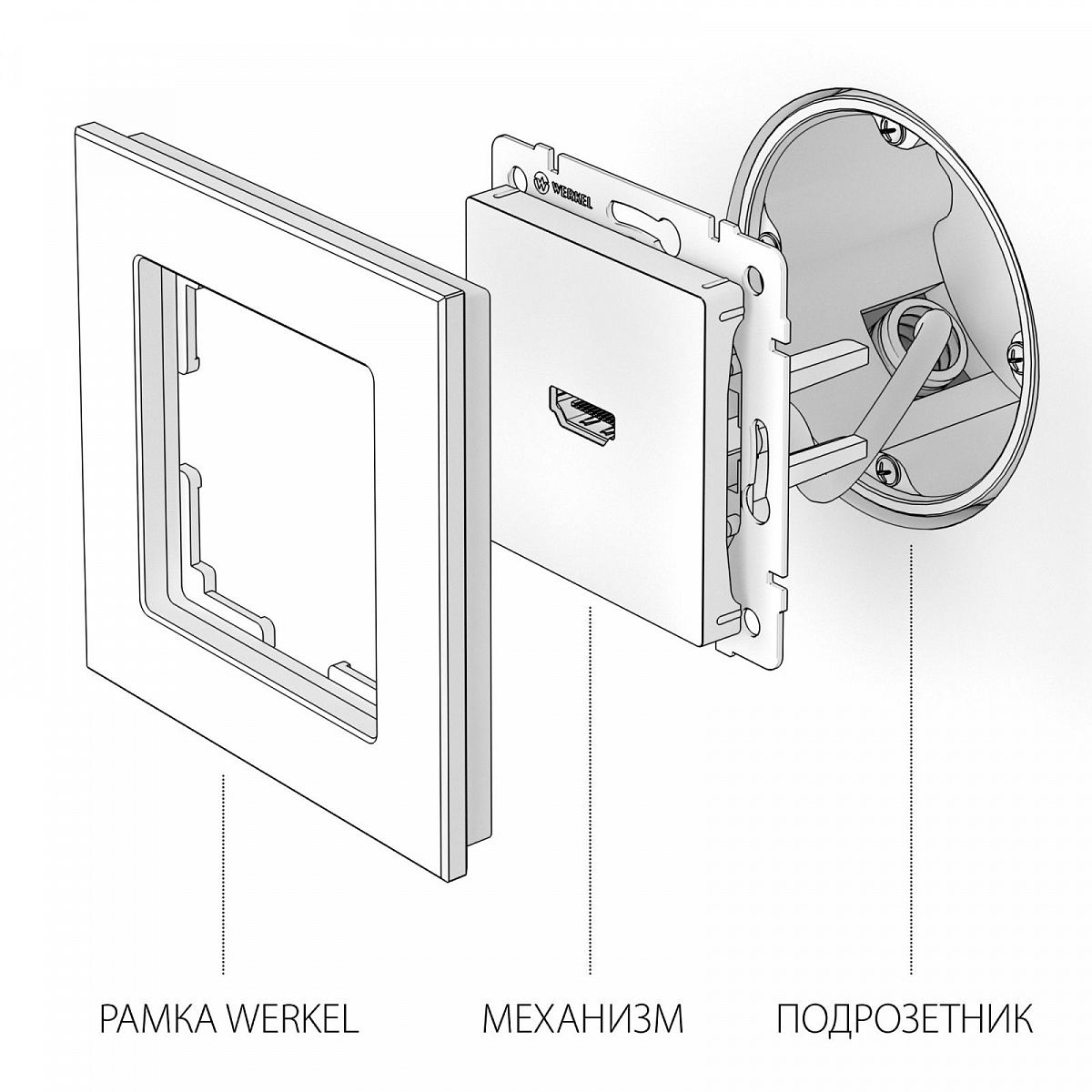 WERKEL

РАМКА WERKEL

МЕХАНИЗМ

ПОДРОЗЕТНИК